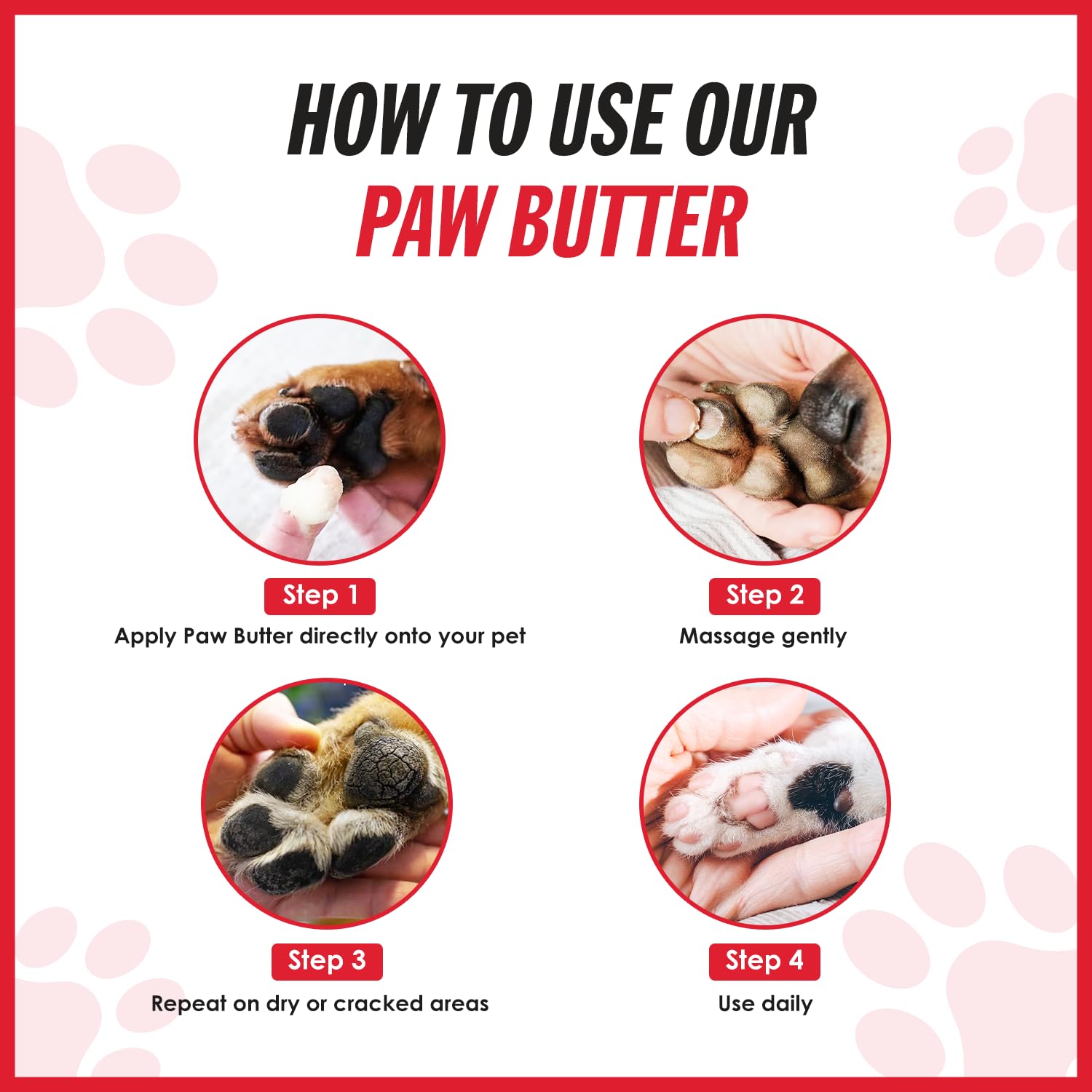 HOW TO USE OUR
PAW BUTTER

Step 1
Apply Paw Butter directly onto your pet

Step 2
Massage gently

Step 3
Repeat on dry or cracked areas

Step 4
Use daily