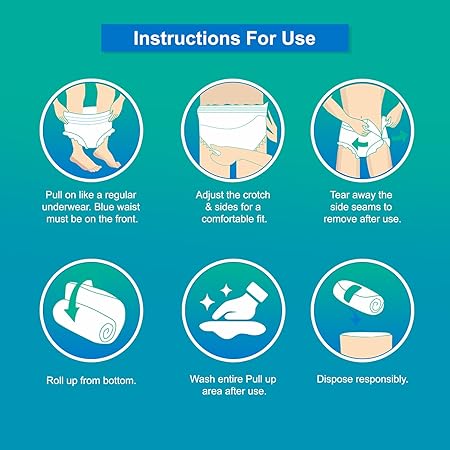 Instructions For Use

Pull on like a regular underwear. Blue waist must be on the front.

Adjust the crotch & sides for a comfortable fit.

Tear away the side seams to remove after use.

Roll up from bottom.

Wash entire Pull up area after use.

Dispose responsibly.