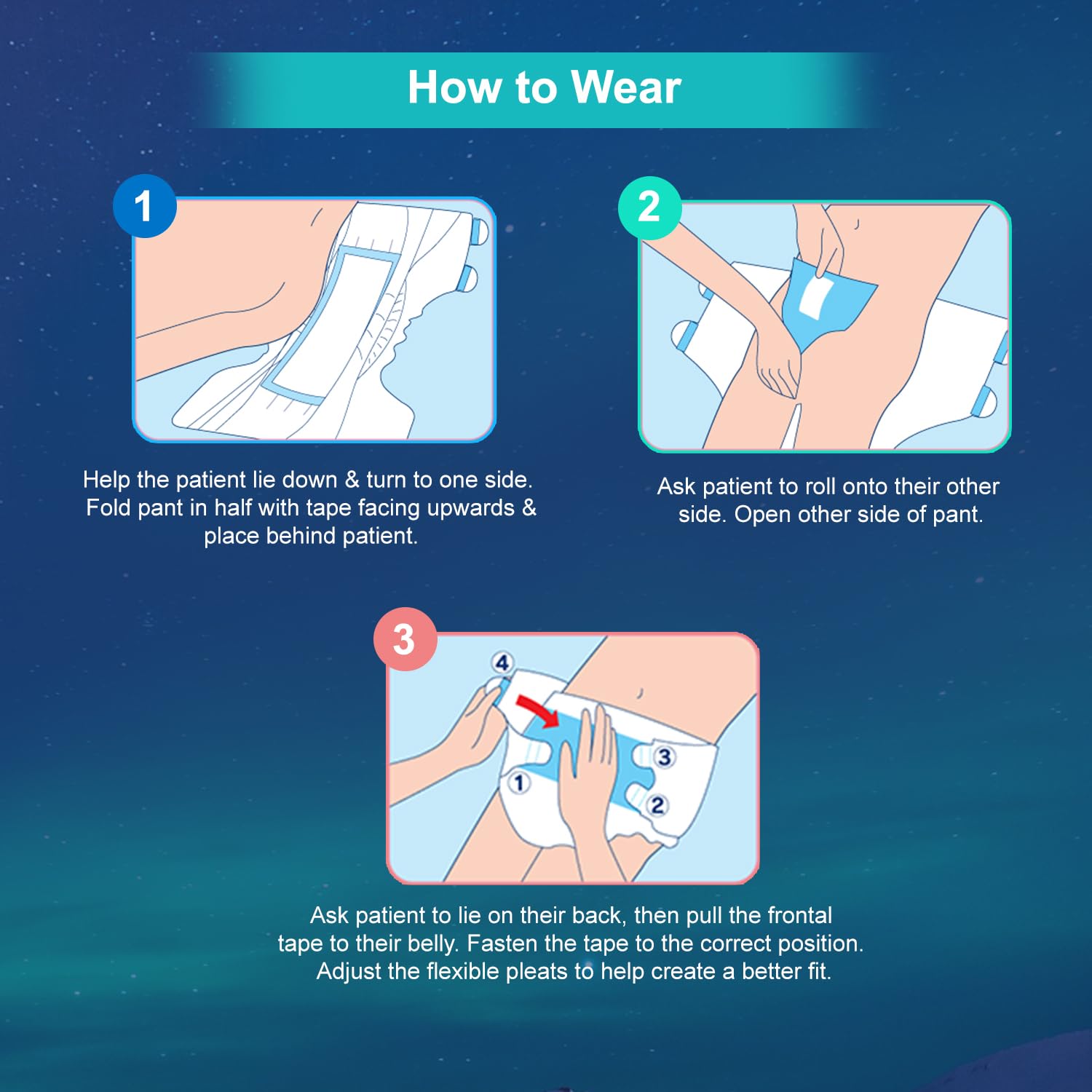 How to Wear

1

Help the patient lie down & turn to one side. Fold pant in half with tape facing upwards & place behind patient.

2

Ask patient to roll onto their other side. Open other side of pant.

3

4

3

1

2

Ask patient to lie on their back, then pull the frontal tape to their belly. Fasten the tape to the correct position. Adjust the flexible pleats to help create a better fit.